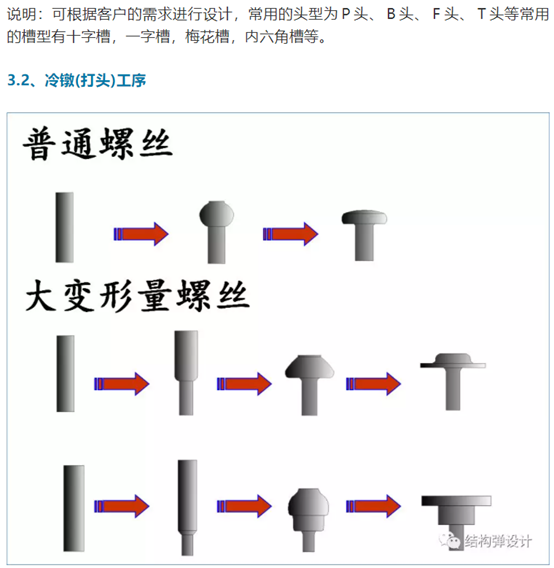 说明：可根据客户的需求进行设计，常用的头型为 P 头、 B 头、 F 头、 T 头等常用的槽型有十字槽，一字槽，梅花槽，内六角槽等。

3.2、冷镦(打头)工序

普通螺丝

大变形量螺丝

结构弹设计